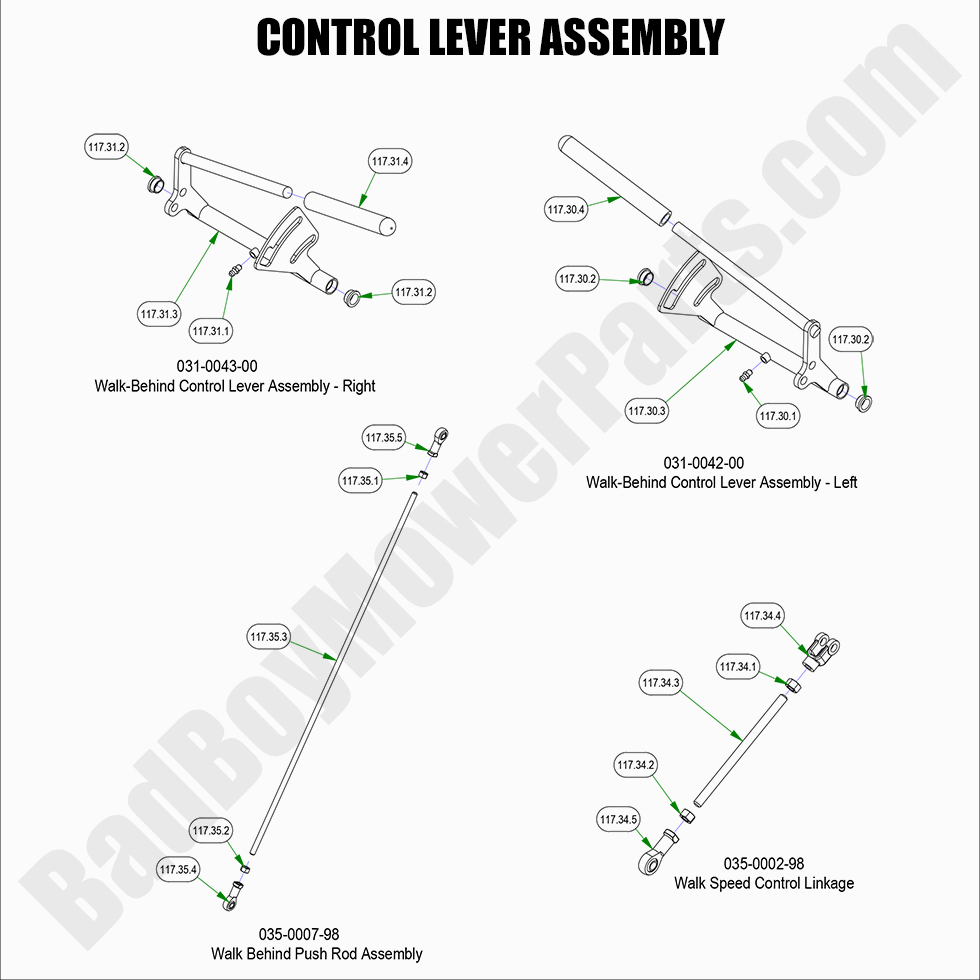 CONTROL LEVER ASSEMBLY

117.31.2
117.31.4
117.31.3
117.31.1
117.31.2
031-0043-00
Walk-Behind Control Lever Assembly - Right

117.30.4
117.30.2
117.30.2
117.30.3
117.30.1
031-0042-00
Walk-Behind Control Lever Assembly - Left

117.35.5
117.35.1
117.35.3
117.35.2
117.35.4
035-0007-98
Walk Behind Push Rod Assembly

117.34.4
117.34.1
117.34.3
117.34.2
117.34.5
035-0002-98
Walk Speed Control Linkage

BadBoyMowerParts.com